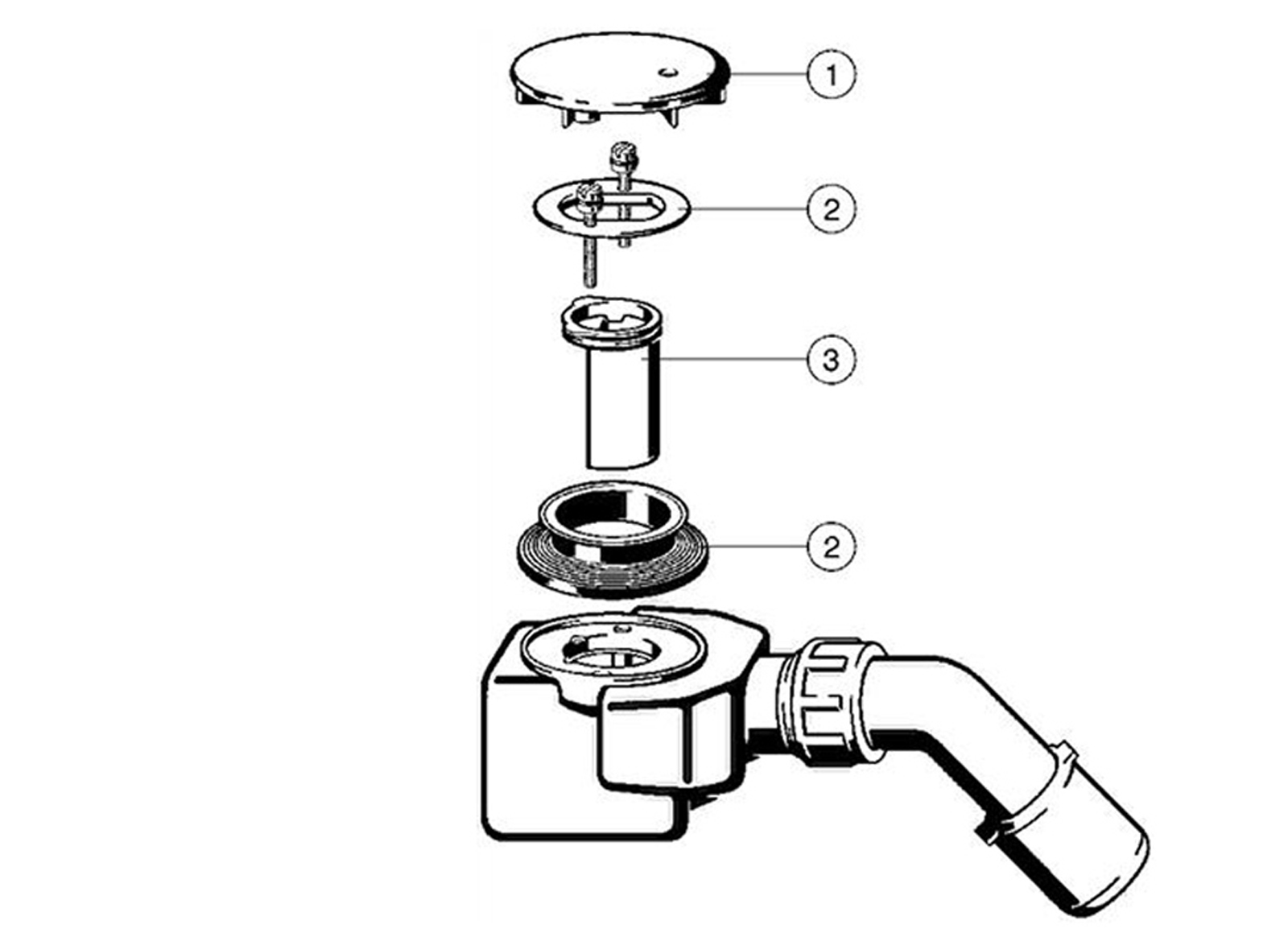 1
2
3
2